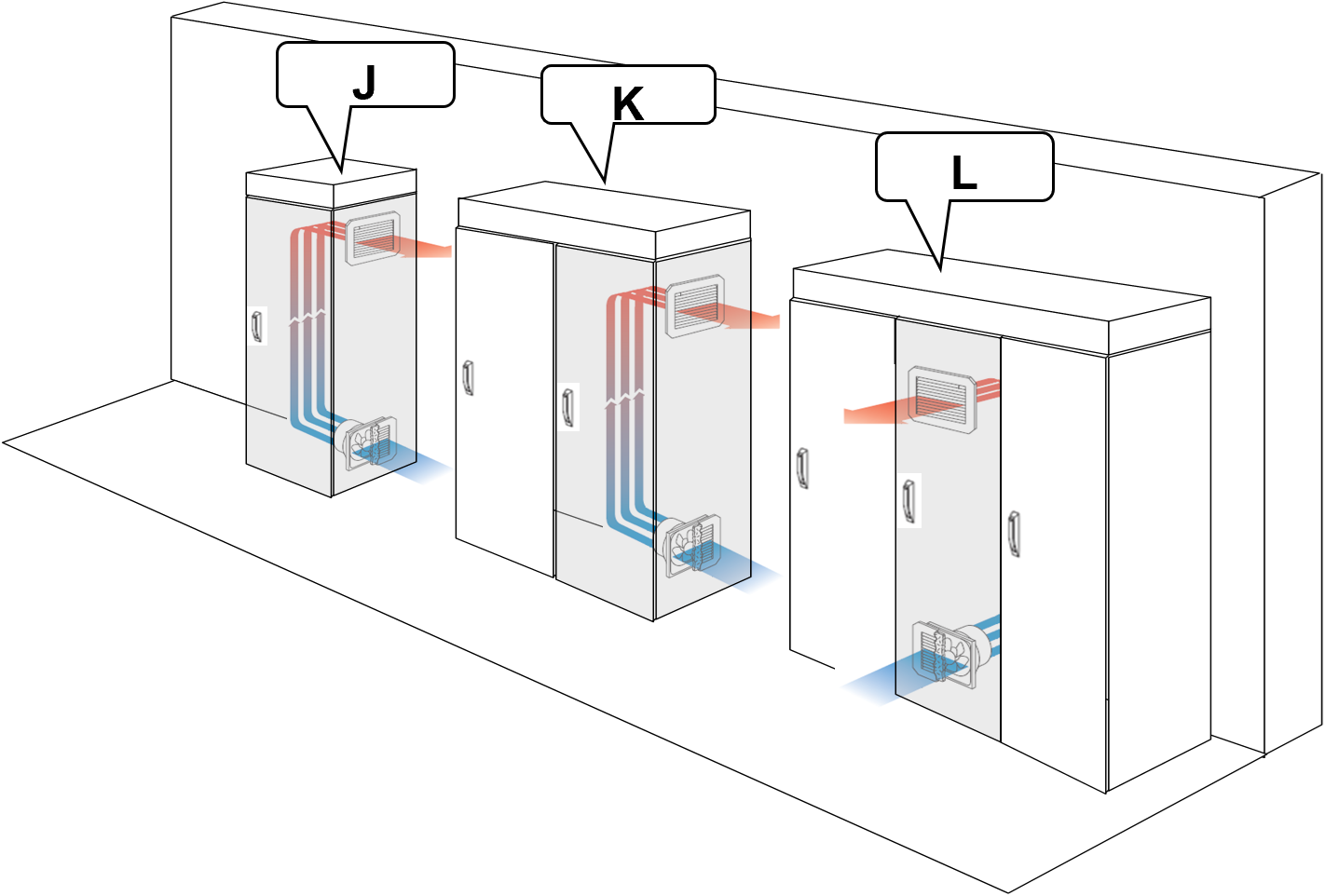 J

K

L