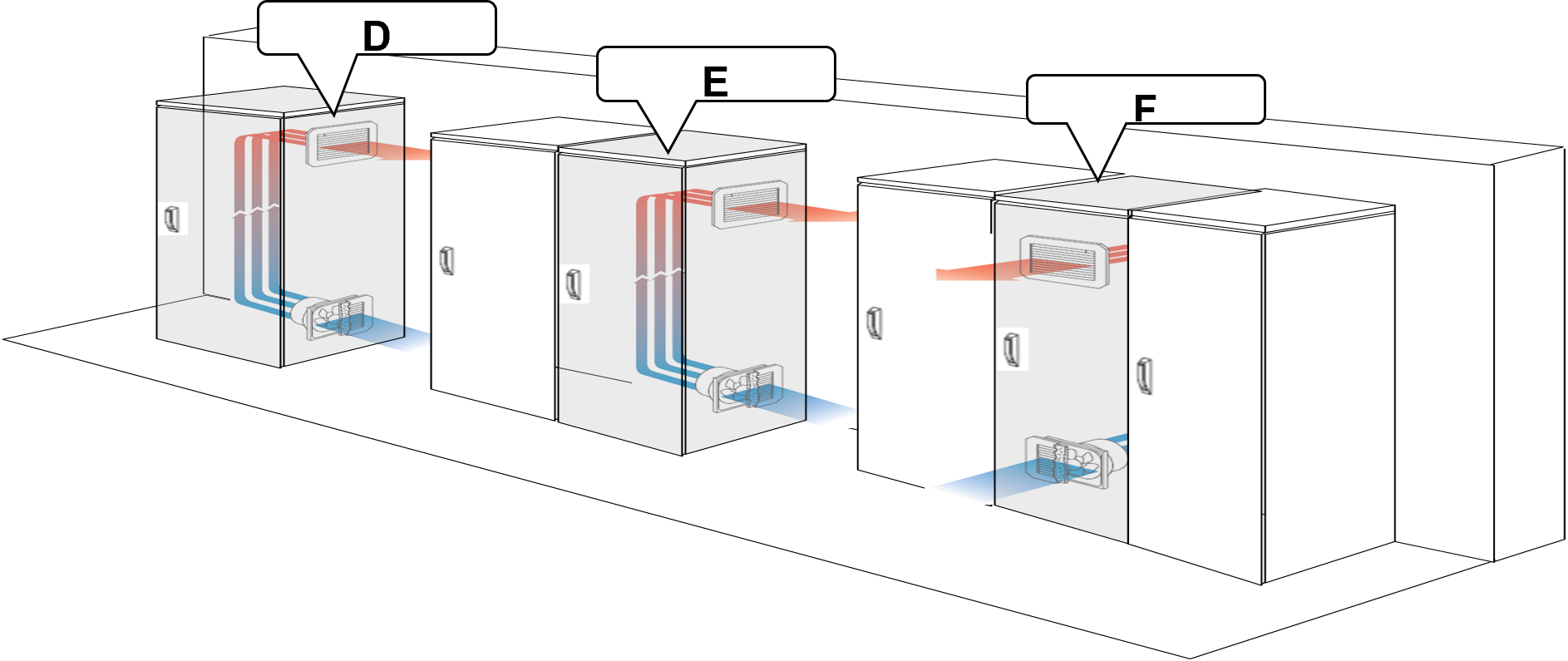 D

E

F