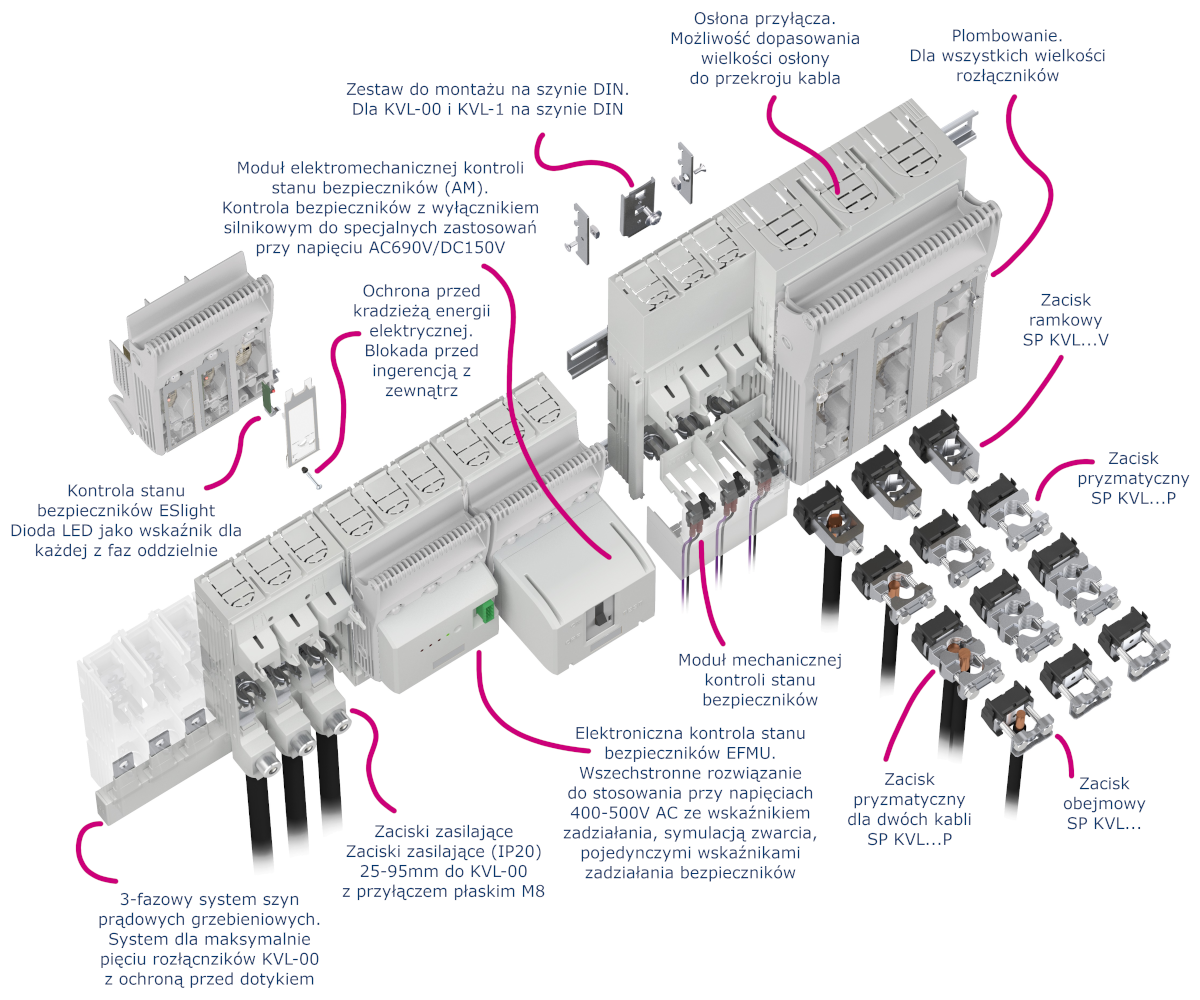 Osłona przyłącza.
Możliwość dopasowania
wielkości osłony
do przekroju kabla

Plombowanie.
Dla wszystkich wielkości
rozłączników

Zestaw do montażu na szynie DIN.
Dla KVL-00 i KVL-1 na szynie DIN

Moduł elektromechanicznej kontroli
stanu bezpieczników (AM).
Kontrola bezpieczników z wyłącznikiem
silnikowym do specjalnych zastosowań
przy napięciu AC690V/DC150V

Ochrona przed
kradzieżą energii
elektrycznej.
Blokada przed
ingerencją z
zewnątrz

Zacisk
ramkowy
SP KVL...V

Zacisk
pryzmatyczny
SP KVL...P

Kontrola stanu
bezpieczników ESlight
Dioda LED jako wskaźnik dla
każdej z faz oddzielnie

Moduł mechanicznej
kontroli stanu
bezpieczników

Elektroniczna kontrola stanu
bezpieczników EFMU.
Wszechstronne rozwiązanie
do stosowania przy napięciach
400-500V AC ze wskaźnikiem
zadziałania, symulacją zwarcia,
pojedynczymi wskaźnikami
zadziałania bezpieczników

Zacisk
pryzmatyczny
dla dwóch kabli
SP KVL...P

Zacisk
obejmowy
SP KVL...

Zaciski zasilające
Zaciski zasilające (IP20)
25-95mm do KVL-00
z przyłączem płaskim M8

3-fazowy system szyn
prądowych grzebieniowych.
System dla maksymalnie
pięciu rozłączników KVL-00
z ochroną przed dotykiem