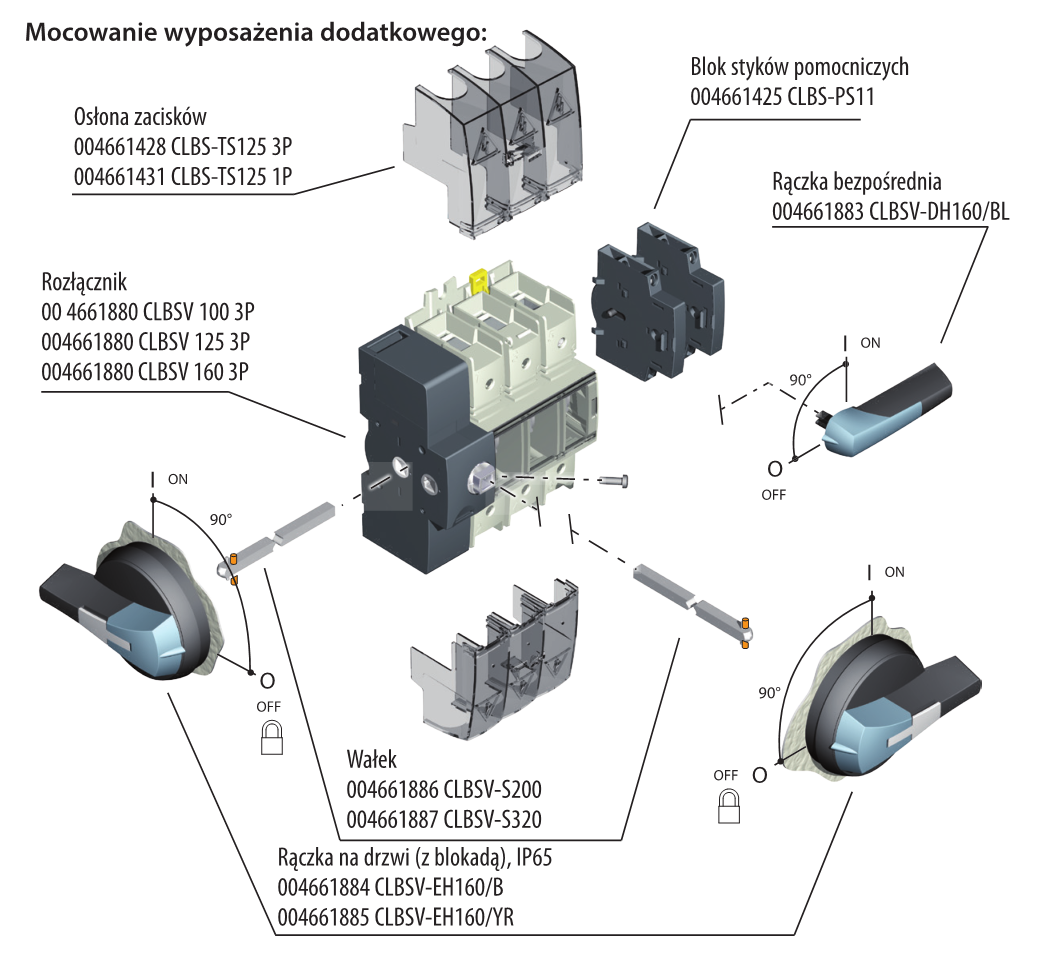 Mocowanie wyposażenia dodatkowego:

Osłona zacisków
004661428 CLBS-TS125 3P
004661431 CLBS-TS125 1P

Blok styków pomocniczych
004661425 CLBS-PS11

Rączka bezpośrednia
004661883 CLBSV-DH160/BL

Rozłącznik
00 4661880 CLBSV 100 3P
004661880 CLBSV 125 3P
004661880 CLBSV 160 3P

I ON
90°
O
OFF

I ON
90°
O
OFF

I ON
90°
OFF O

Wałek
004661886 CLBSV-S200
004661887 CLBSV-S320

Rączka na drzwi (z blokadą), IP65
004661884 CLBSV-EH160/B
004661885 CLBSV-EH160/YR