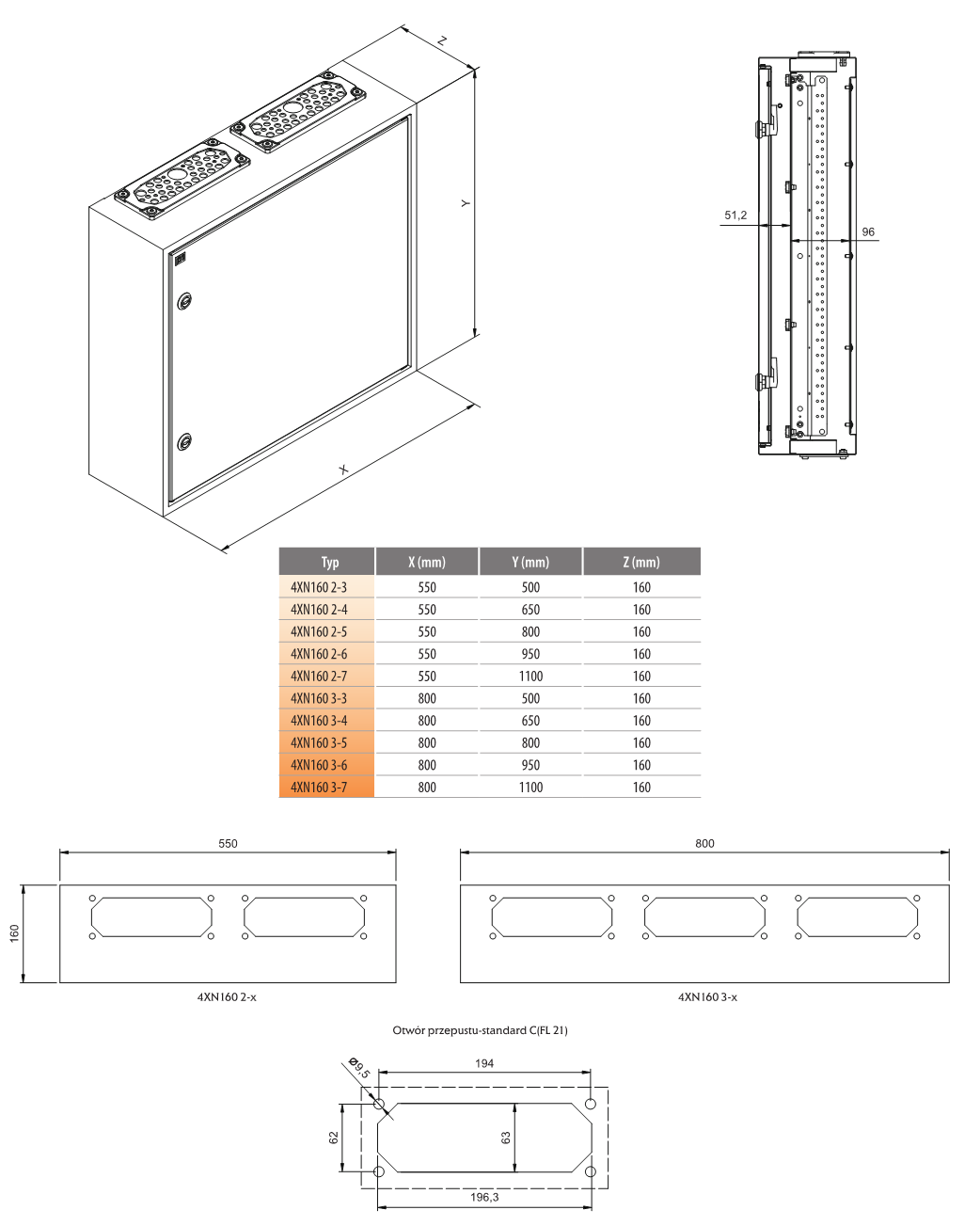 Z

Y

X

51,2

96

| Typ | X (mm) | Y (mm) | Z (mm) |
|---|---|---|---|
| 4XN160 2-3 | 550 | 500 | 160 |
| 4XN160 2-4 | 550 | 650 | 160 |
| 4XN160 2-5 | 550 | 800 | 160 |
| 4XN160 2-6 | 550 | 950 | 160 |
| 4XN160 2-7 | 550 | 1100 | 160 |
| 4XN160 3-3 | 800 | 500 | 160 |
| 4XN160 3-4 | 800 | 650 | 160 |
| 4XN160 3-5 | 800 | 800 | 160 |
| 4XN160 3-6 | 800 | 950 | 160 |
| 4XN160 3-7 | 800 | 1100 | 160 |

550

160

4XN160 2-x

800

4XN160 3-x

Otwór przepustu-standard C(FL 21)

Ø9,5

194

62

63

196,3