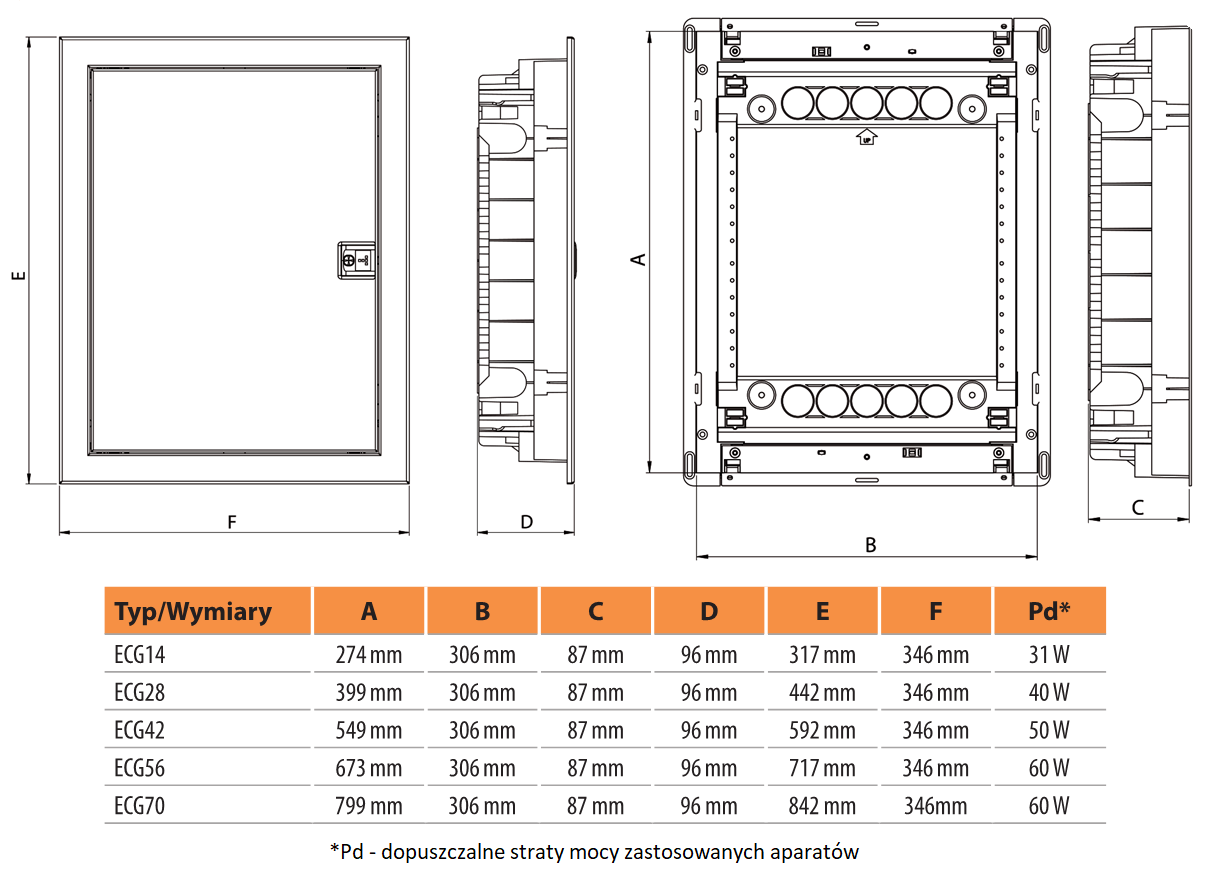 E

F

D

A

UP

B

C

| Typ/Wymiary | A | B | C | D | E | F | Pd* |
|---|---|---|---|---|---|---|---|
| ECG14 | 274 mm | 306 mm | 87 mm | 96 mm | 317 mm | 346 mm | 31 W |
| ECG28 | 399 mm | 306 mm | 87 mm | 96 mm | 442 mm | 346 mm | 40 W |
| ECG42 | 549 mm | 306 mm | 87 mm | 96 mm | 592 mm | 346 mm | 50 W |
| ECG56 | 673 mm | 306 mm | 87 mm | 96 mm | 717 mm | 346 mm | 60 W |
| ECG70 | 799 mm | 306 mm | 87 mm | 96 mm | 842 mm | 346mm | 60 W |

*Pd - dopuszczalne straty mocy zastosowanych aparatów